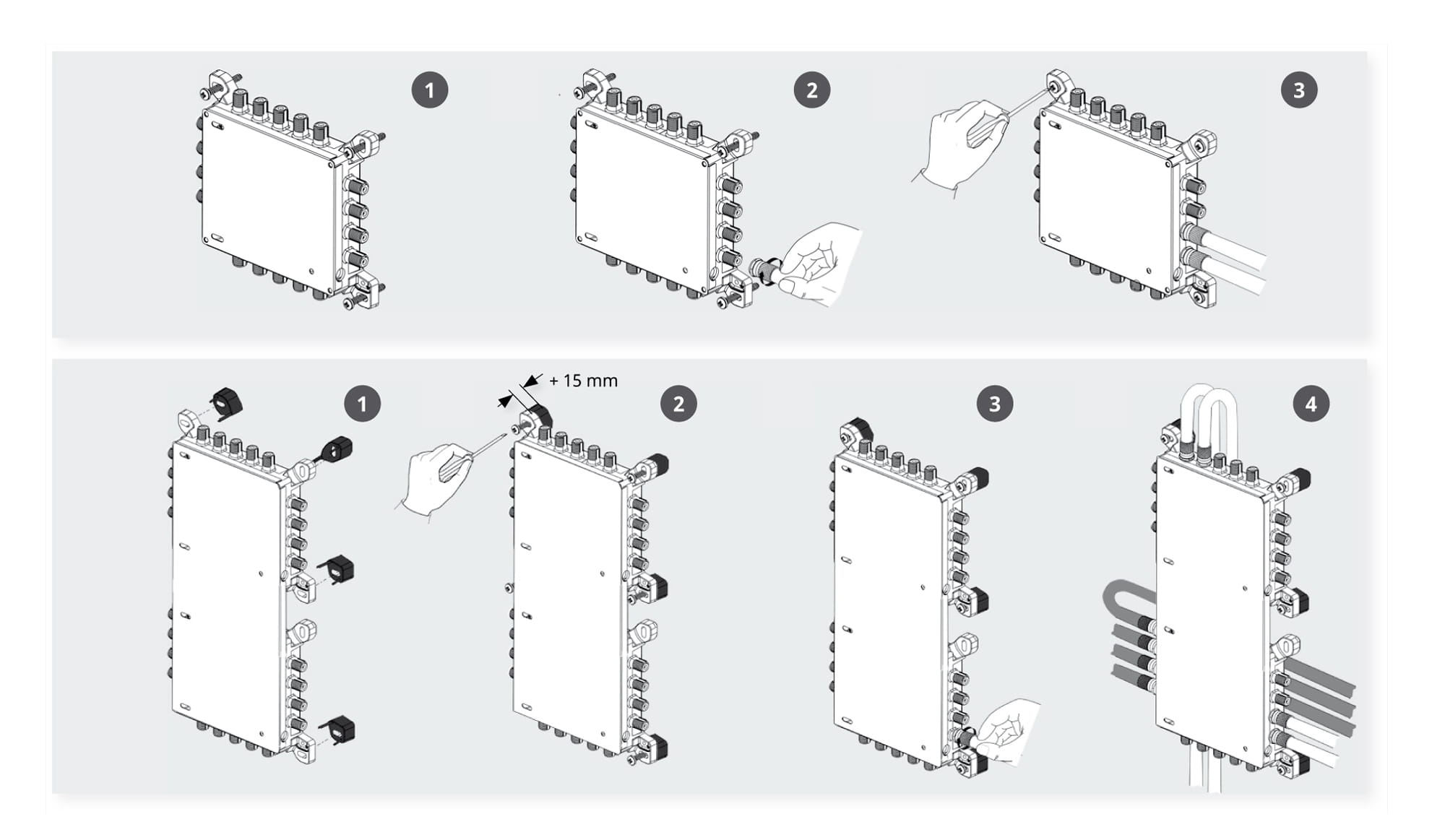 1

2

3

1

+ 15 mm

2

3

4